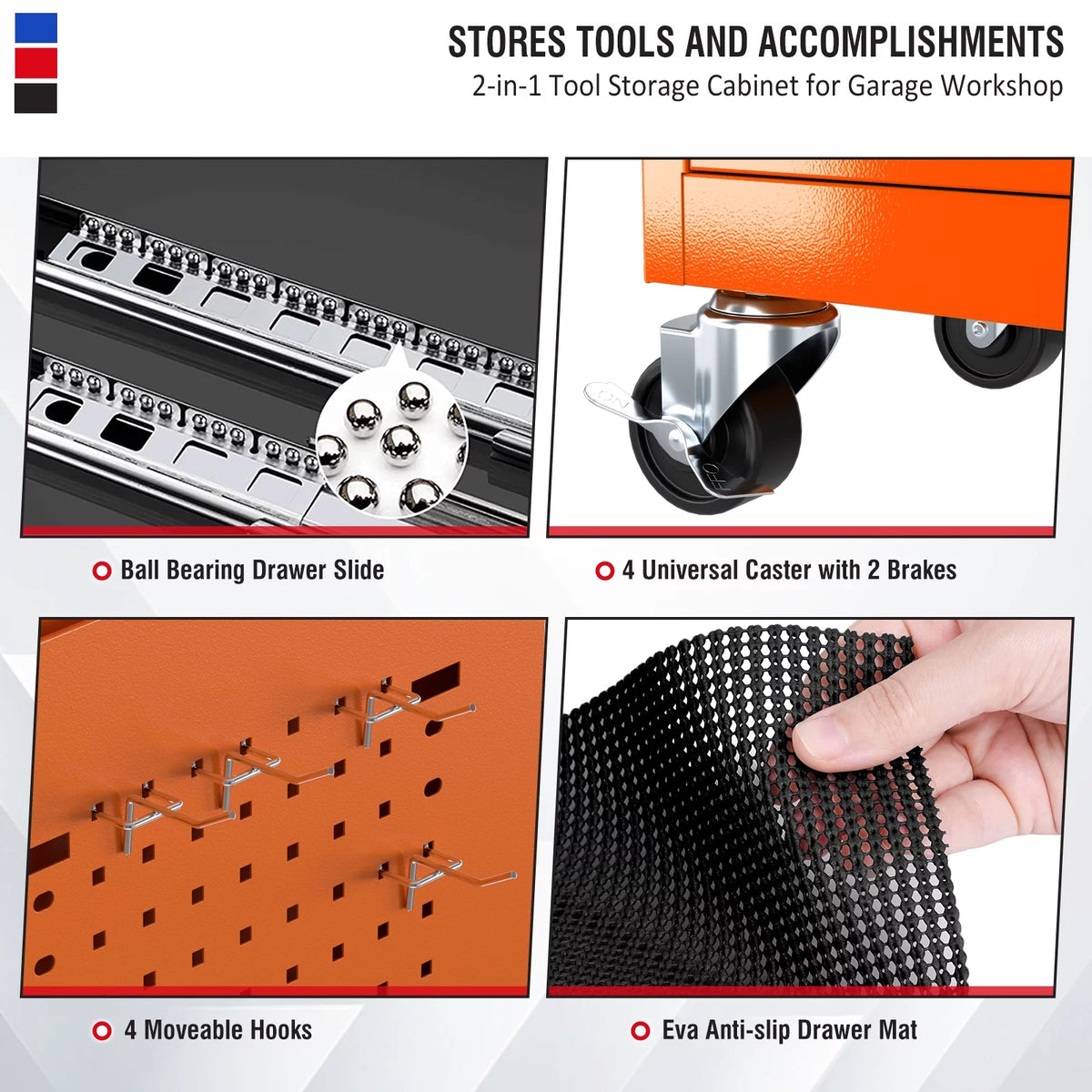 STORES TOOLS AND ACCOMPLISHMENTS
2-in-1 Tool Storage Cabinet for Garage Workshop

ON

OFF

Ball Bearing Drawer Slide

4 Universal Caster with 2 Brakes

4 Moveable Hooks

Eva Anti-slip Drawer Mat